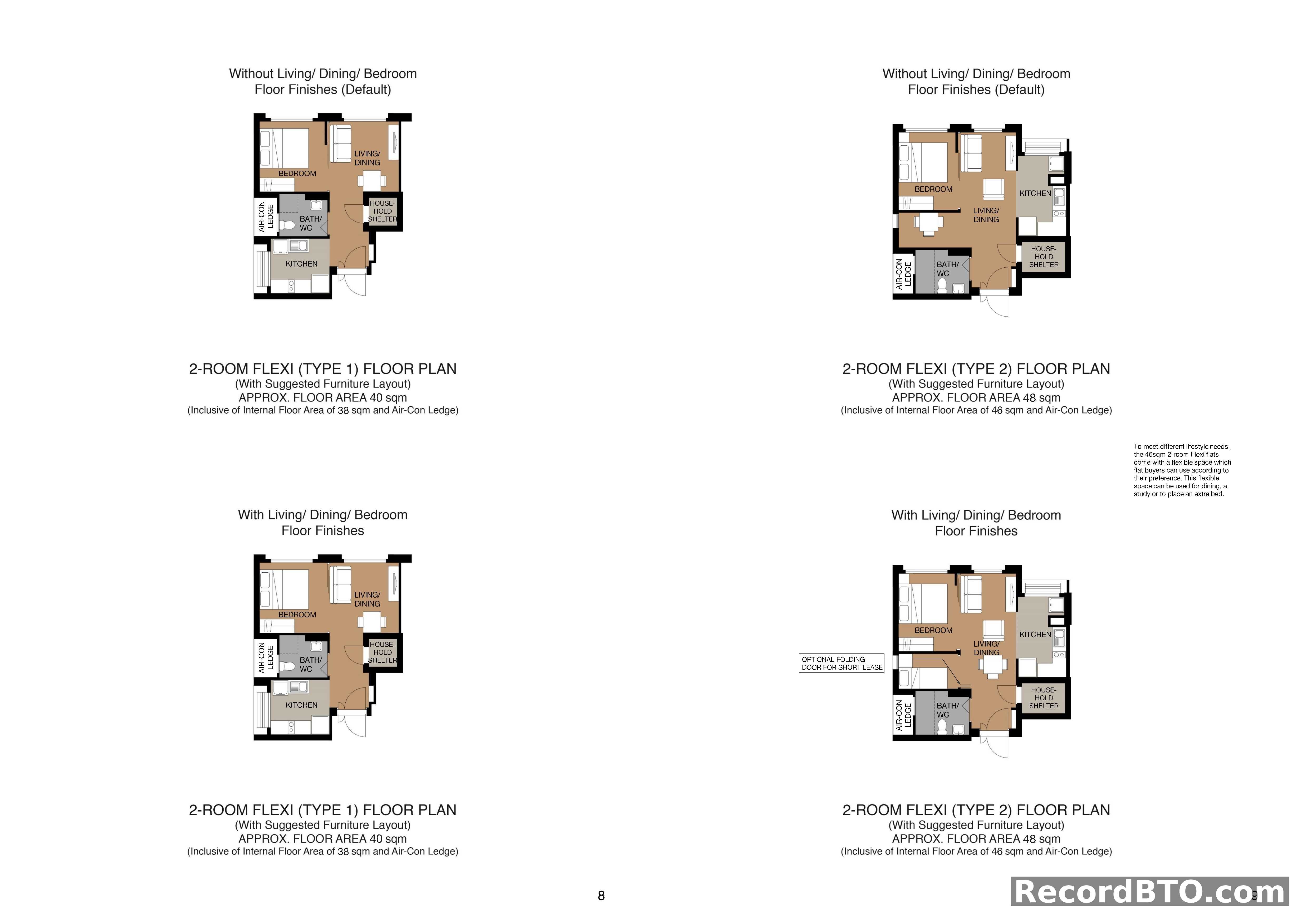 Without Living/ Dining/ Bedroom Floor Finishes (Default)

BEDROOM
LIVING/ DINING
AIR-CON LEDGE
BATH/ WC
HOUSE-HOLD SHELTER
KITCHEN

2-ROOM FLEXI (TYPE 1) FLOOR PLAN
(With Suggested Furniture Layout)
APPROX. FLOOR AREA 40 sqm
(Inclusive of Internal Floor Area of 38 sqm and Air-Con Ledge)

With Living/ Dining/ Bedroom Floor Finishes

BEDROOM
LIVING/ DINING
AIR-CON LEDGE
BATH/ WC
HOUSE-HOLD SHELTER
KITCHEN

2-ROOM FLEXI (TYPE 1) FLOOR PLAN
(With Suggested Furniture Layout)
APPROX. FLOOR AREA 40 sqm
(Inclusive of Internal Floor Area of 38 sqm and Air-Con Ledge)

8

Without Living/ Dining/ Bedroom Floor Finishes (Default)

BEDROOM
KITCHEN
LIVING/ DINING
HOUSE-HOLD SHELTER
AIR-CON LEDGE
BATH/ WC

2-ROOM FLEXI (TYPE 2) FLOOR PLAN
(With Suggested Furniture Layout)
APPROX. FLOOR AREA 48 sqm
(Inclusive of Internal Floor Area of 46 sqm and Air-Con Ledge)

To meet different lifestyle needs, the 46sqm 2-room Flexi flats come with a flexible space which flat buyers can use according to their preference. This flexible space can be used for dining, a study or to place an extra bed.

With Living/ Dining/ Bedroom Floor Finishes

BEDROOM
KITCHEN
LIVING/ DINING
OPTIONAL FOLDING DOOR FOR SHORT LEASE
HOUSE-HOLD SHELTER
AIR-CON LEDGE
BATH/ WC

2-ROOM FLEXI (TYPE 2) FLOOR PLAN
(With Suggested Furniture Layout)
APPROX. FLOOR AREA 48 sqm
(Inclusive of Internal Floor Area of 46 sqm and Air-Con Ledge)

RecordBTO.com
9