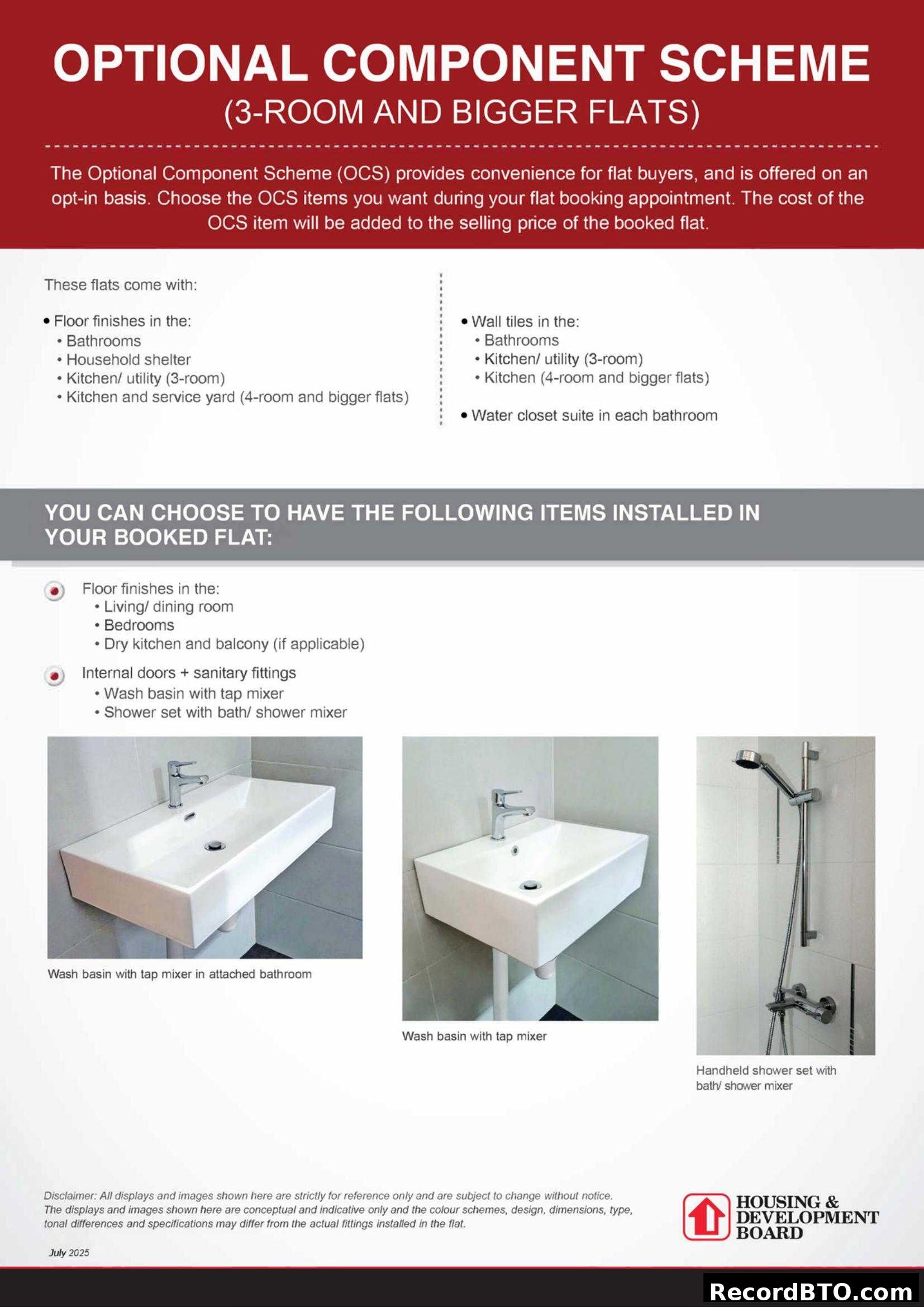 OPTIONAL COMPONENT SCHEME
(3-ROOM AND BIGGER FLATS)

The Optional Component Scheme (OCS) provides convenience for flat buyers, and is offered on an opt-in basis. Choose the OCS items you want during your flat booking appointment. The cost of the OCS item will be added to the selling price of the booked flat.

These flats come with:

• Floor finishes in the:
• Bathrooms
• Household shelter
• Kitchen/ utility (3-room)
• Kitchen and service yard (4-room and bigger flats)

• Wall tiles in the:
• Bathrooms
• Kitchen/ utility (3-room)
• Kitchen (4-room and bigger flats)

• Water closet suite in each bathroom

YOU CAN CHOOSE TO HAVE THE FOLLOWING ITEMS INSTALLED IN YOUR BOOKED FLAT:

Floor finishes in the:
• Living/ dining room
• Bedrooms
• Dry kitchen and balcony (if applicable)

Internal doors + sanitary fittings
• Wash basin with tap mixer
• Shower set with bath/ shower mixer

Wash basin with tap mixer in attached bathroom

Wash basin with tap mixer

Handheld shower set with bath/ shower mixer

Disclaimer: All displays and images shown here are strictly for reference only and are subject to change without notice. The displays and images shown here are conceptual and indicative only and the colour schemes, design, dimensions, type, tonal differences and specifications may differ from the actual fittings installed in the flat.

July 2025

HOUSING & DEVELOPMENT BOARD

RecordBTO.com