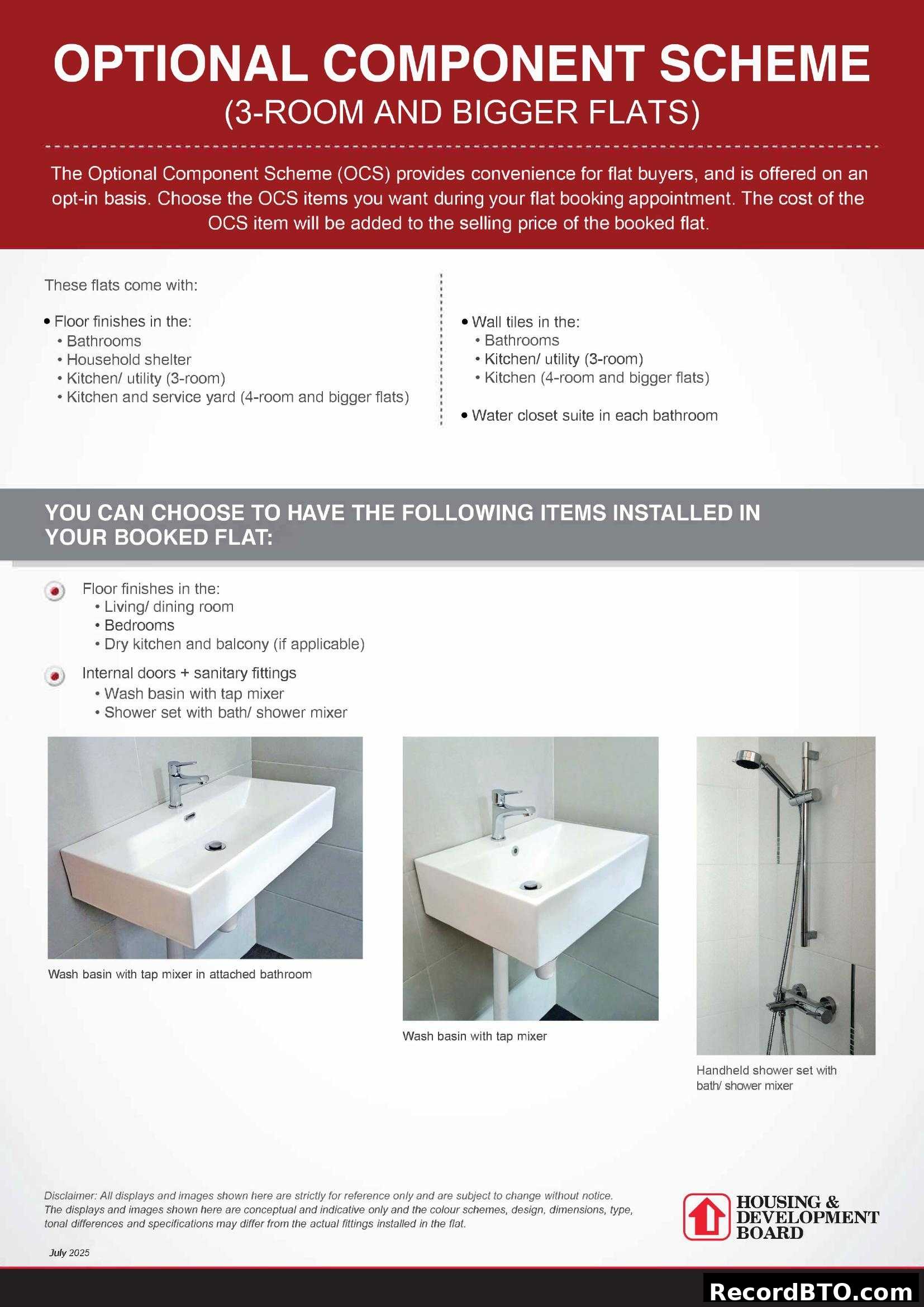 OPTIONAL COMPONENT SCHEME
(3-ROOM AND BIGGER FLATS)

The Optional Component Scheme (OCS) provides convenience for flat buyers, and is offered on an opt-in basis. Choose the OCS items you want during your flat booking appointment. The cost of the OCS item will be added to the selling price of the booked flat.

These flats come with:

• Floor finishes in the:
• Bathrooms
• Household shelter
• Kitchen/ utility (3-room)
• Kitchen and service yard (4-room and bigger flats)

• Wall tiles in the:
• Bathrooms
• Kitchen/ utility (3-room)
• Kitchen (4-room and bigger flats)

• Water closet suite in each bathroom

YOU CAN CHOOSE TO HAVE THE FOLLOWING ITEMS INSTALLED IN YOUR BOOKED FLAT:

Floor finishes in the:
• Living/ dining room
• Bedrooms
• Dry kitchen and balcony (if applicable)

Internal doors + sanitary fittings
• Wash basin with tap mixer
• Shower set with bath/ shower mixer

Wash basin with tap mixer in attached bathroom

Wash basin with tap mixer

Handheld shower set with bath/ shower mixer

Disclaimer: All displays and images shown here are strictly for reference only and are subject to change without notice. The displays and images shown here are conceptual and indicative only and the colour schemes, design, dimensions, type, tonal differences and specifications may differ from the actual fittings installed in the flat.

July 2025

HOUSING & DEVELOPMENT BOARD

RecordBTO.com