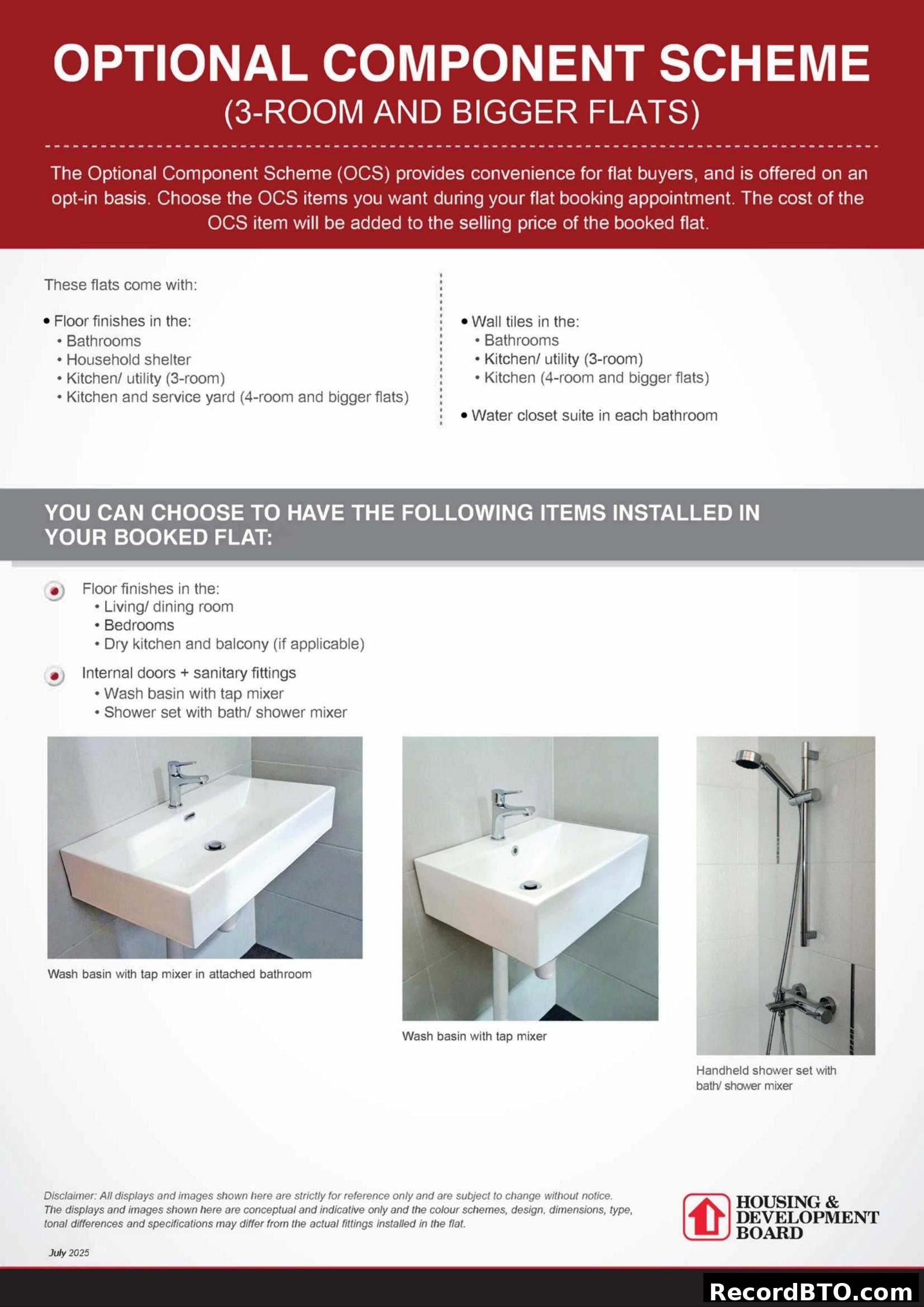 OPTIONAL COMPONENT SCHEME
(3-ROOM AND BIGGER FLATS)

The Optional Component Scheme (OCS) provides convenience for flat buyers, and is offered on an opt-in basis. Choose the OCS items you want during your flat booking appointment. The cost of the OCS item will be added to the selling price of the booked flat.

These flats come with:

• Floor finishes in the:
• Bathrooms
• Household shelter
• Kitchen/ utility (3-room)
• Kitchen and service yard (4-room and bigger flats)

• Wall tiles in the:
• Bathrooms
• Kitchen/ utility (3-room)
• Kitchen (4-room and bigger flats)

• Water closet suite in each bathroom

YOU CAN CHOOSE TO HAVE THE FOLLOWING ITEMS INSTALLED IN YOUR BOOKED FLAT:

Floor finishes in the:
• Living/ dining room
• Bedrooms
• Dry kitchen and balcony (if applicable)

Internal doors + sanitary fittings
• Wash basin with tap mixer
• Shower set with bath/ shower mixer

Wash basin with tap mixer in attached bathroom

Wash basin with tap mixer

Handheld shower set with bath/ shower mixer

Disclaimer: All displays and images shown here are strictly for reference only and are subject to change without notice. The displays and images shown here are conceptual and indicative only and the colour schemes, design, dimensions, type, tonal differences and specifications may differ from the actual fittings installed in the flat.

July 2025

HOUSING & DEVELOPMENT BOARD

RecordBTO.com