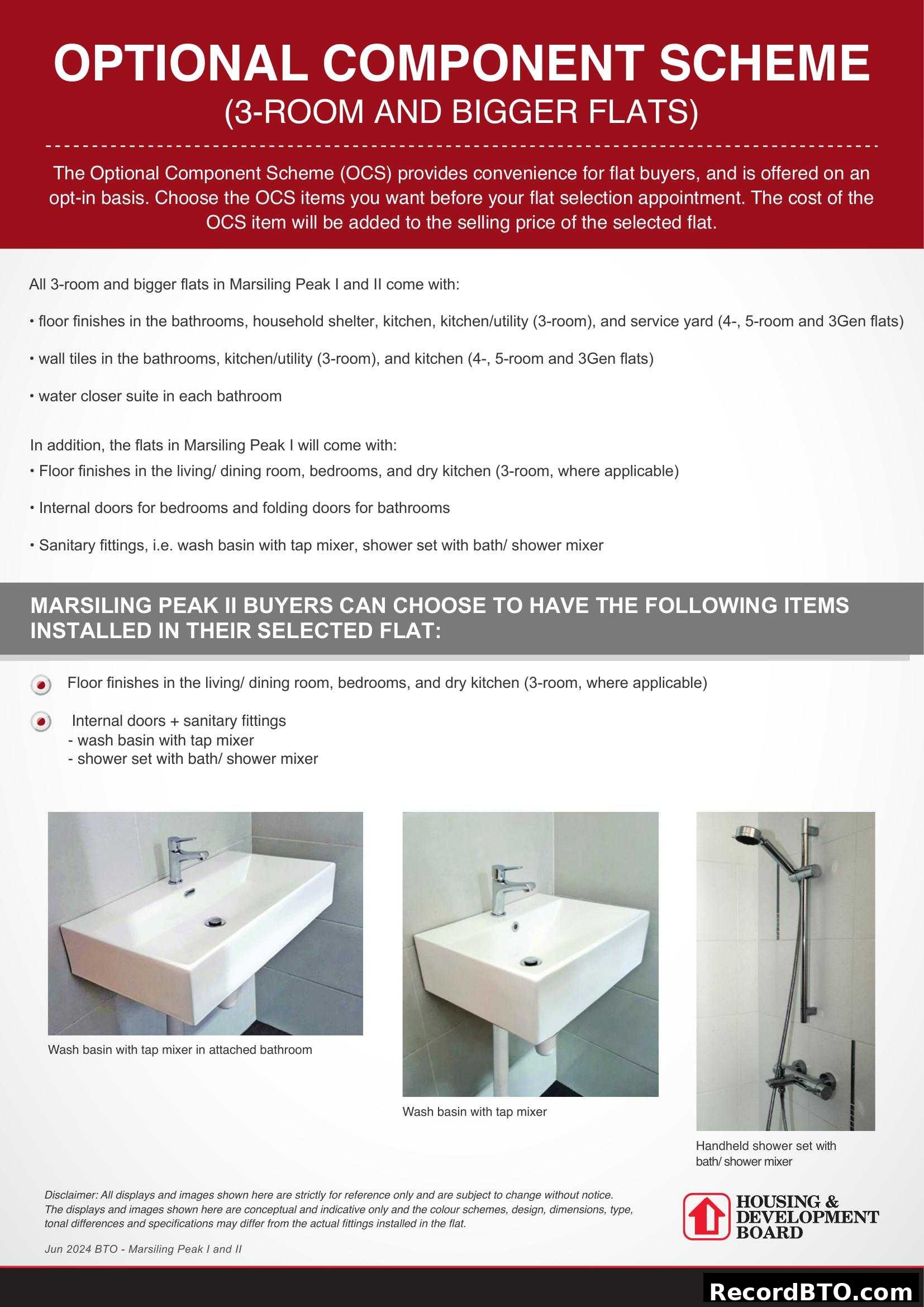 OPTIONAL COMPONENT SCHEME
(3-ROOM AND BIGGER FLATS)

The Optional Component Scheme (OCS) provides convenience for flat buyers, and is offered on an opt-in basis. Choose the OCS items you want before your flat selection appointment. The cost of the OCS item will be added to the selling price of the selected flat.

All 3-room and bigger flats in Marsiling Peak I and II come with:

• floor finishes in the bathrooms, household shelter, kitchen, kitchen/utility (3-room), and service yard (4-, 5-room and 3Gen flats)

• wall tiles in the bathrooms, kitchen/utility (3-room), and kitchen (4-, 5-room and 3Gen flats)

• water closer suite in each bathroom

In addition, the flats in Marsiling Peak I will come with:
• Floor finishes in the living/ dining room, bedrooms, and dry kitchen (3-room, where applicable)

• Internal doors for bedrooms and folding doors for bathrooms

• Sanitary fittings, i.e. wash basin with tap mixer, shower set with bath/ shower mixer

MARSILING PEAK II BUYERS CAN CHOOSE TO HAVE THE FOLLOWING ITEMS INSTALLED IN THEIR SELECTED FLAT:

Floor finishes in the living/ dining room, bedrooms, and dry kitchen (3-room, where applicable)

Internal doors + sanitary fittings
- wash basin with tap mixer
- shower set with bath/ shower mixer

Wash basin with tap mixer in attached bathroom

Wash basin with tap mixer

Handheld shower set with bath/ shower mixer

Disclaimer: All displays and images shown here are strictly for reference only and are subject to change without notice. The displays and images shown here are conceptual and indicative only and the colour schemes, design, dimensions, type, tonal differences and specifications may differ from the actual fittings installed in the flat.

Jun 2024 BTO - Marsiling Peak I and II

HOUSING & DEVELOPMENT BOARD

RecordBTO.com